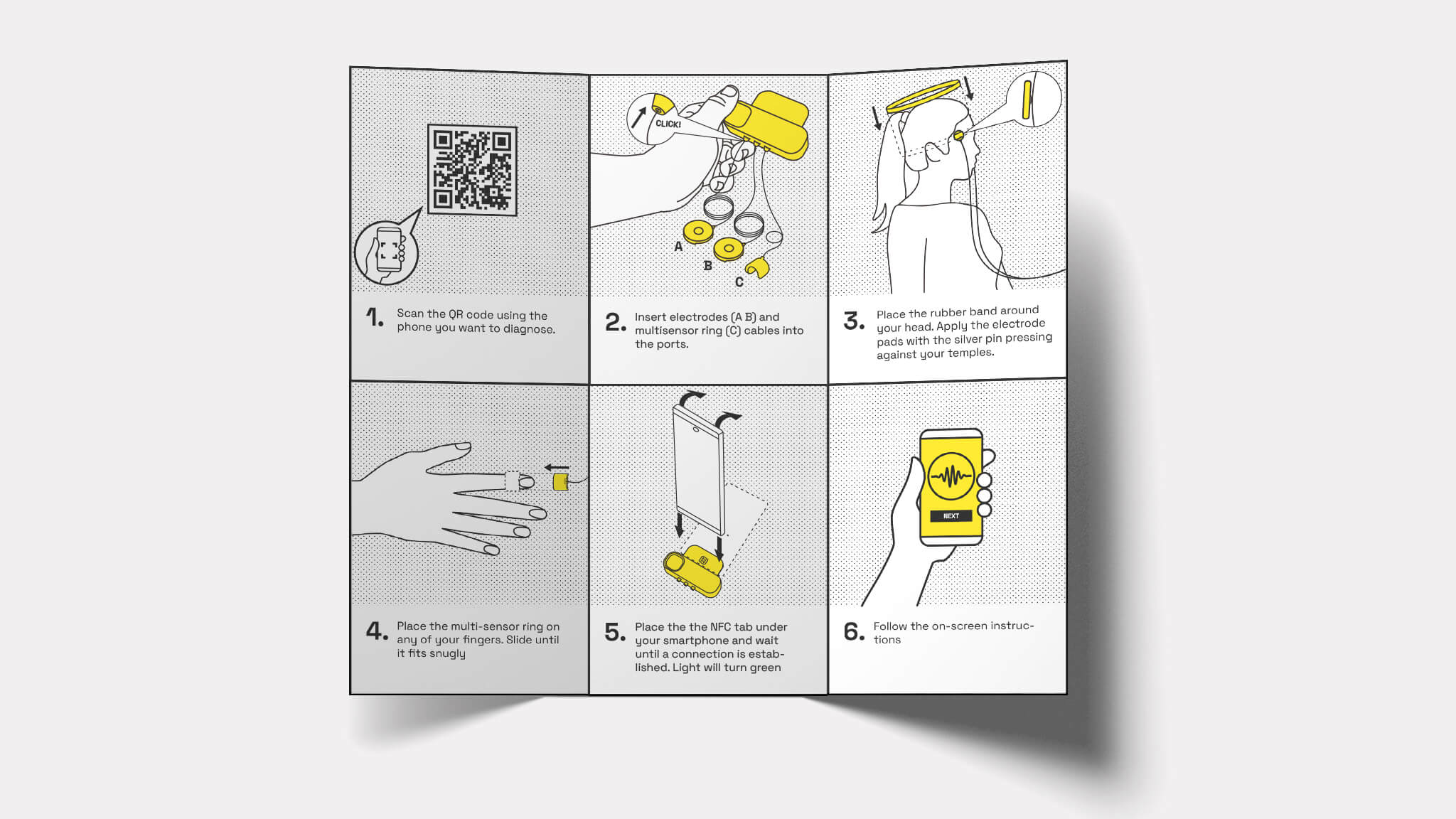 1. Scan the QR code using the phone you want to diagnose.

CLICK!

A

B

C

2. Insert electrodes (A B) and multisensor ring (C) cables into the ports.

3. Place the rubber band around your head. Apply the electrode pads with the silver pin pressing against your temples.

4. Place the multi-sensor ring on any of your fingers. Slide until it fits snugly

5. Place the the NFC tab under your smartphone and wait until a connection is established. Light will turn green

NEXT

6. Follow the on-screen instructions