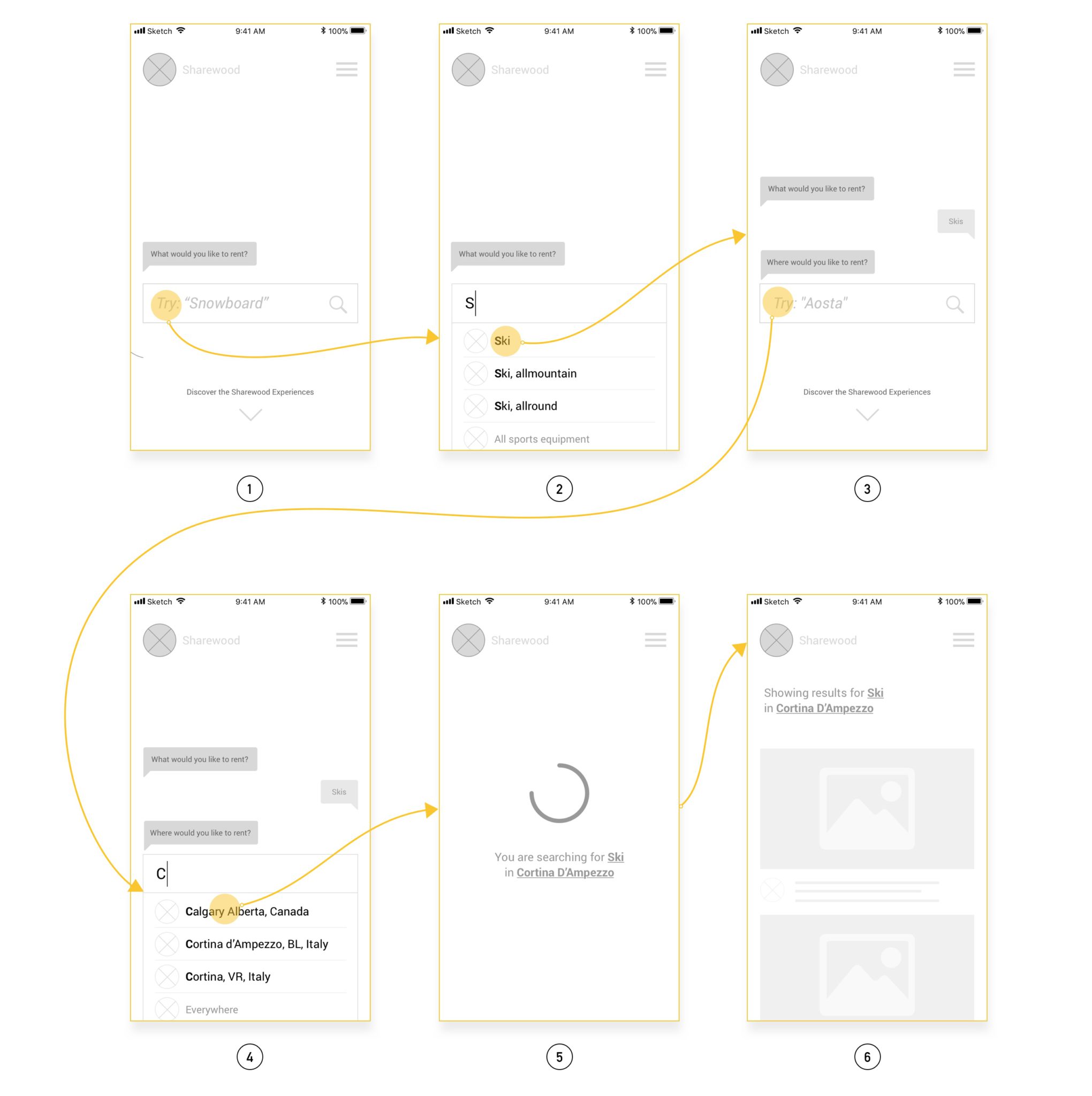 Sketch 9:41 AM 100%

Sharewood

What would you like to rent?

Try: "Snowboard"

Discover the Sharewood Experiences

1

Sketch 9:41 AM 100%

Sharewood

What would you like to rent?

S

Ski

Ski, allmountain

Ski, allround

All sports equipment

2

Sketch 9:41 AM 100%

Sharewood

What would you like to rent?

Skis

Where would you like to rent?

Try: "Aosta"

Discover the Sharewood Experiences

3

Sketch 9:41 AM 100%

Sharewood

What would you like to rent?

Skis

Where would you like to rent?

C

Calgary Alberta, Canada

Cortina d'Ampezzo, BL, Italy

Cortina, VR, Italy

Everywhere

4

Sketch 9:41 AM 100%

Sharewood

You are searching for Ski in Cortina D'Ampezzo

5

Sketch 9:41 AM 100%

Sharewood

Showing results for Ski in Cortina D'Ampezzo

6